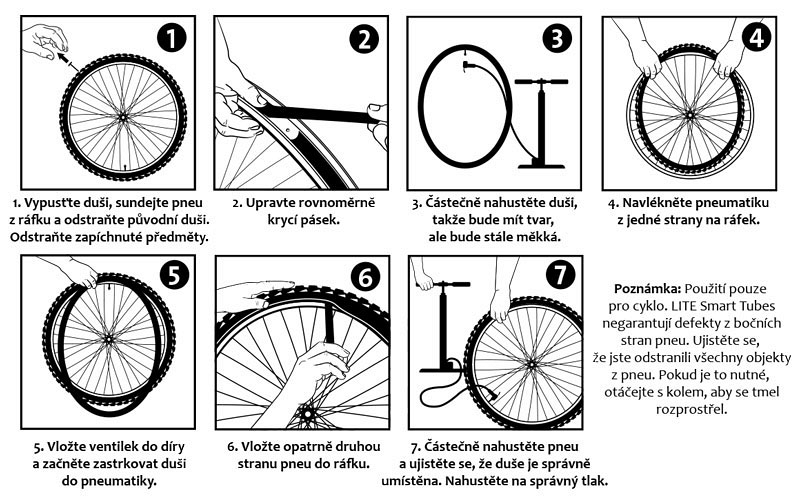 1

1. Vypusťte duši, sundejte pneu z ráfku a odstraňte původní duši. Odstraňte zapíchnuté předměty.

2

2. Upravte rovnoměrně krycí pásek.

3

3. Částečně nahustěte duši, takže bude mít tvar, ale bude stále měkká.

4

4. Navlékněte pneumatiku z jedné strany na ráfek.

5

5. Vložte ventilek do díry a začněte zastrkovat duši do pneumatiky.

6

6. Vložte opatrně druhou stranu pneu do ráfku.

7

7. Částečně nahustěte pneu a ujistěte se, že duše je správně umístěna. Nahustěte na správný tlak.

Poznámka: Použití pouze pro cyklo. LITE Smart Tubes negarantují defekty z bočních stran pneu. Ujistěte se, že jste odstranili všechny objekty z pneu. Pokud je to nutné, otáčejte s kolem, aby se tmel rozprostřel.