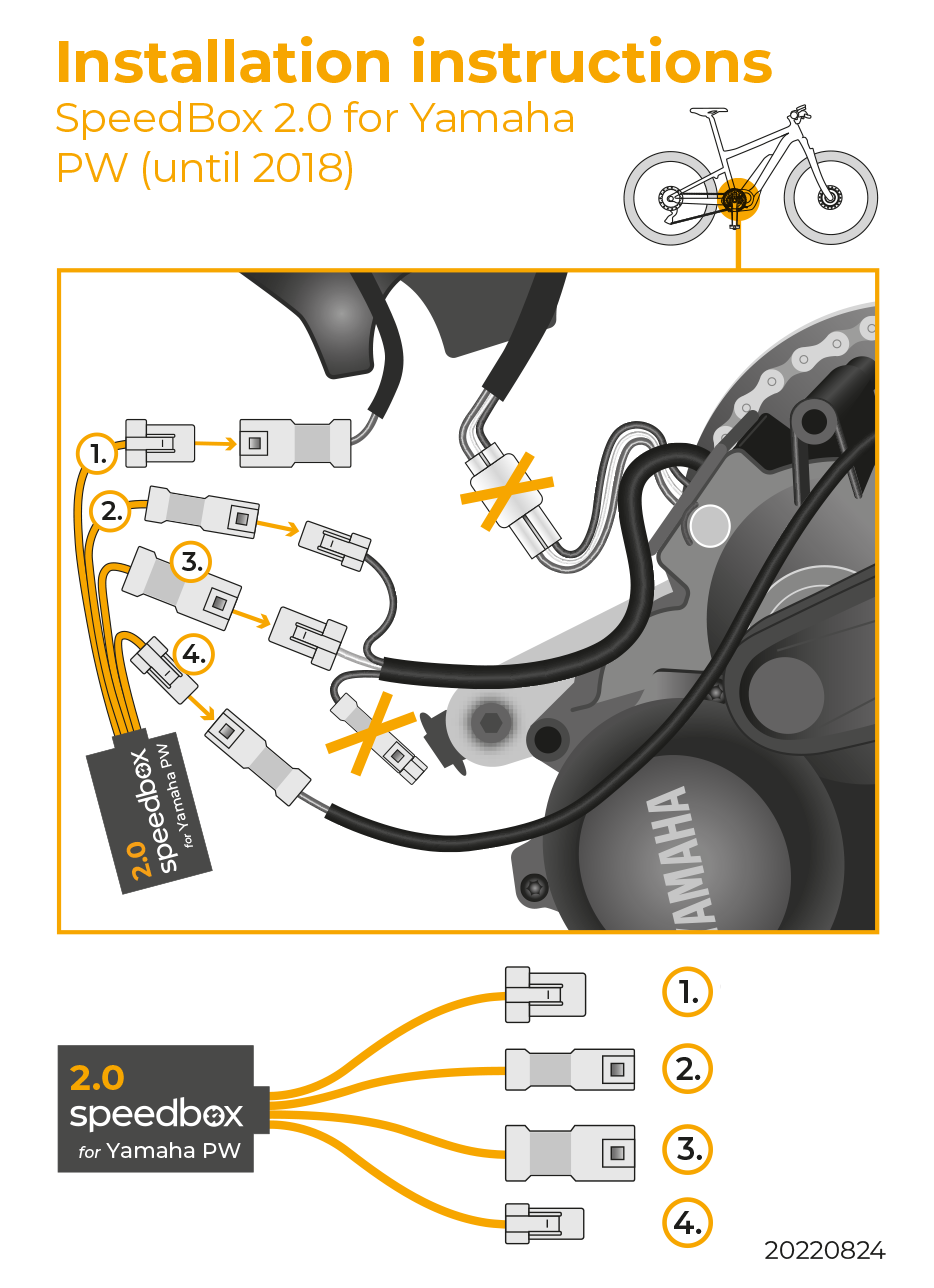 Installation instructions
SpeedBox 2.0 for Yamaha PW (until 2018)

1.
2.
3.
4.

2.0 speedbox for Yamaha PW

YAMAHA

2.0 speedbox for Yamaha PW

1.
2.
3.
4.

20220824