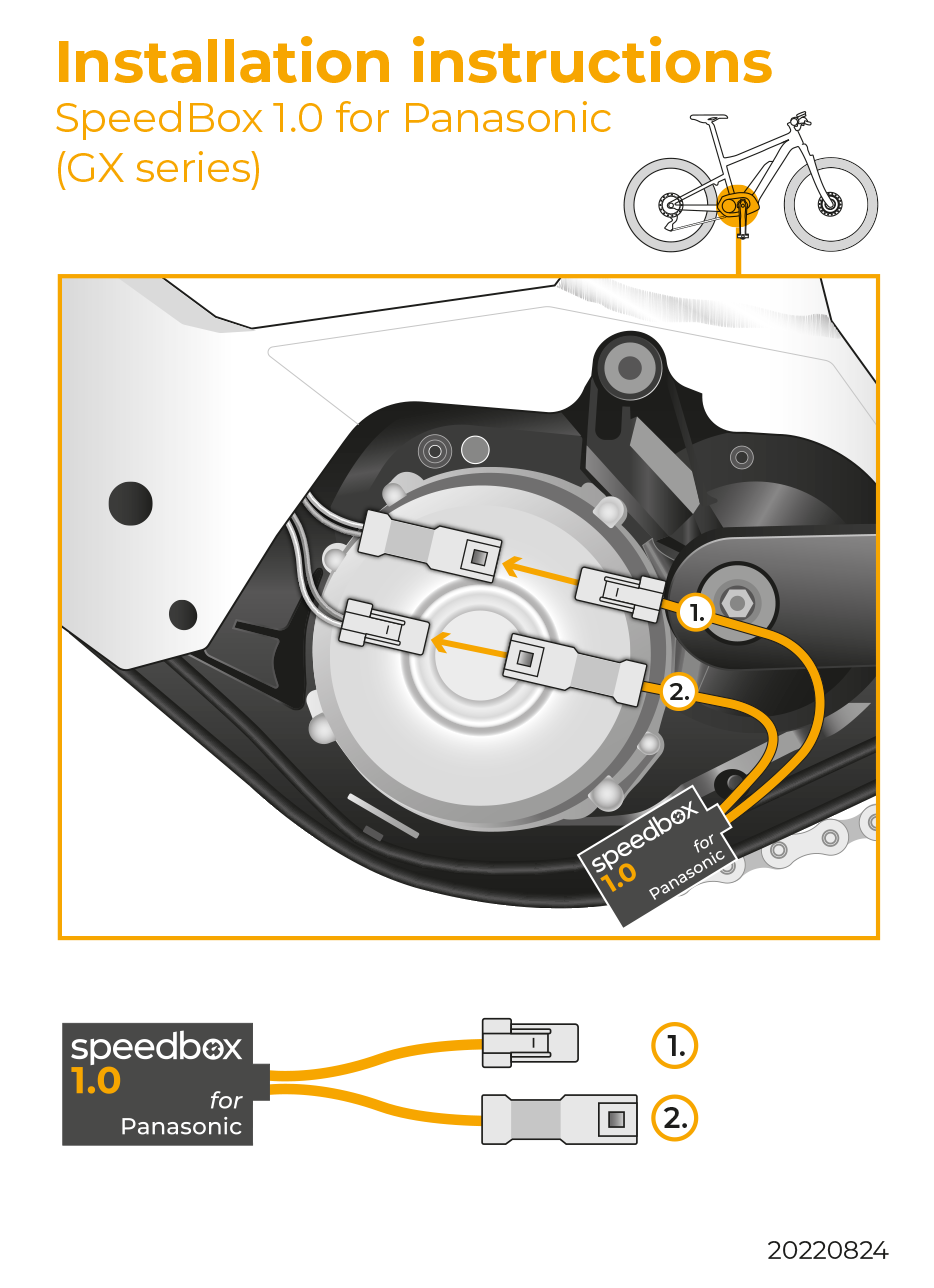 Installation instructions
SpeedBox 1.0 for Panasonic (GX series)

1.
2.
speedbox 1.0 for Panasonic

speedbox 1.0 for Panasonic
1.
2.

20220824