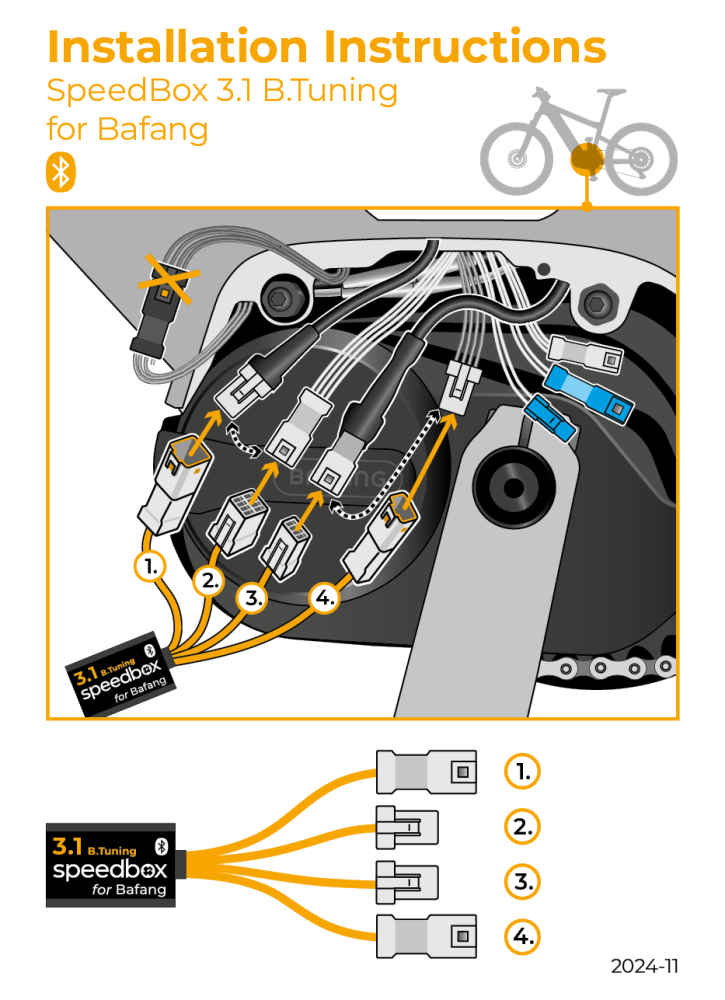 Installation Instructions
SpeedBox 3.1 B.Tuning for Bafang

Bafang

1.
2.
3.
4.

3.1 B.Tuning
speedbox
for Bafang

3.1 B.Tuning
speedbox
for Bafang

1.
2.
3.
4.

2024-11