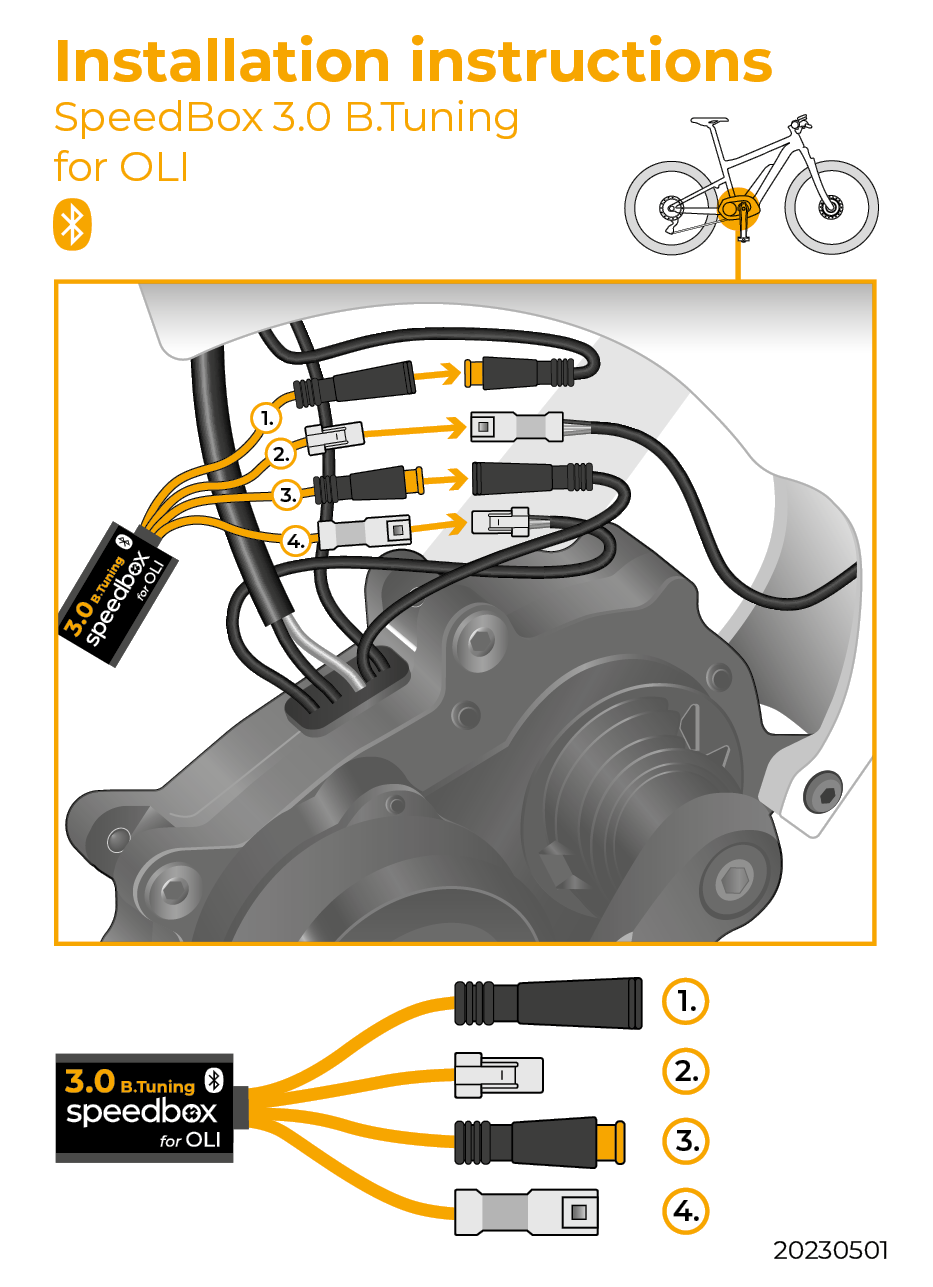 Installation instructions
SpeedBox 3.0 B.Tuning
for OLI

1.
2.
3.
4.

3.0 B.Tuning
speedbox
for OLI

3.0 B.Tuning
speedbox
for OLI

1.
2.
3.
4.

20230501