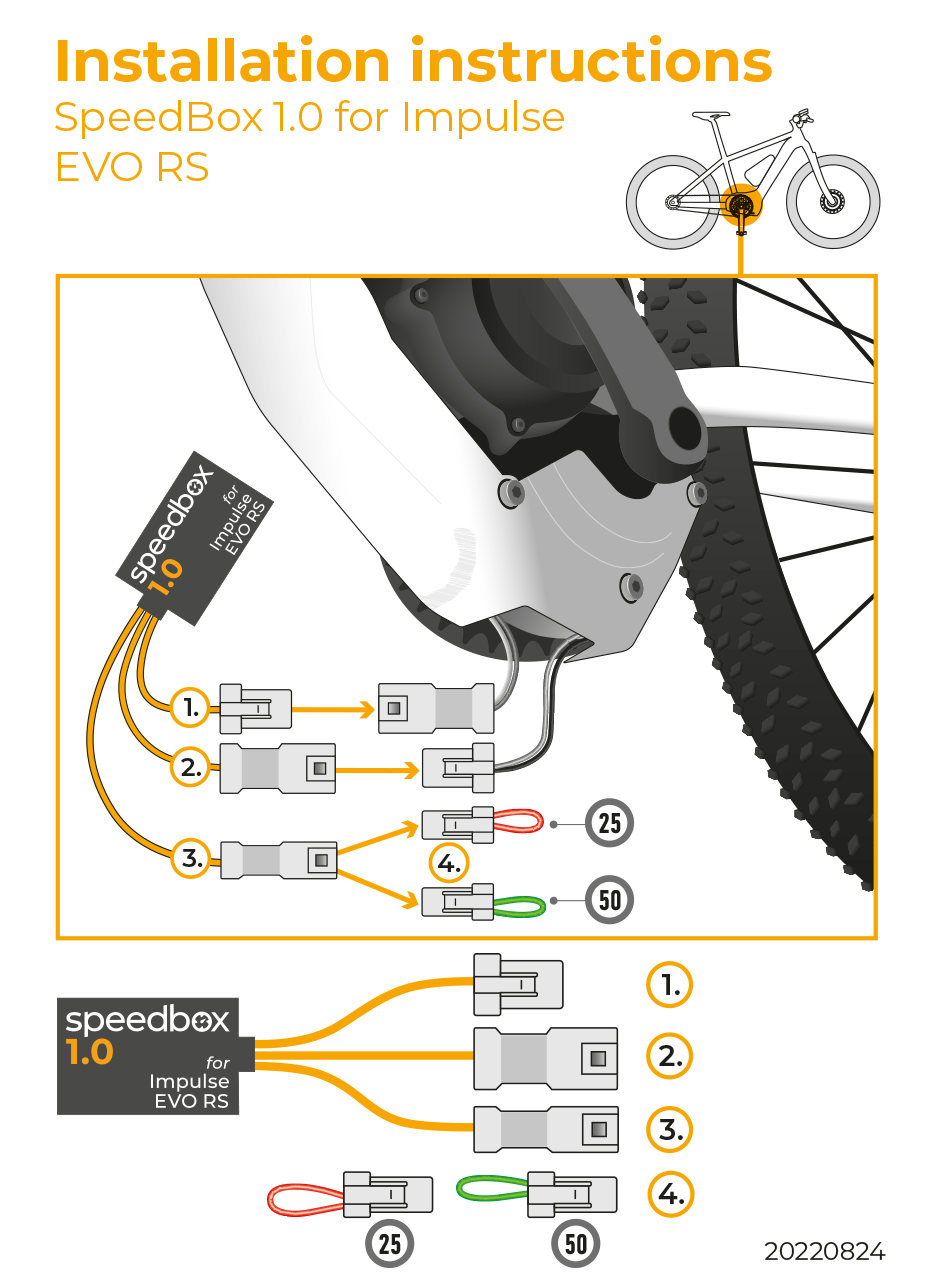 Installation instructions
SpeedBox 1.0 for Impulse EVO RS

speedbox 1.0 for Impulse EVO RS

1.

2.

3.

4.

25

50

speedbox 1.0 for Impulse EVO RS

1.

2.

3.

4.

25

50

20220824