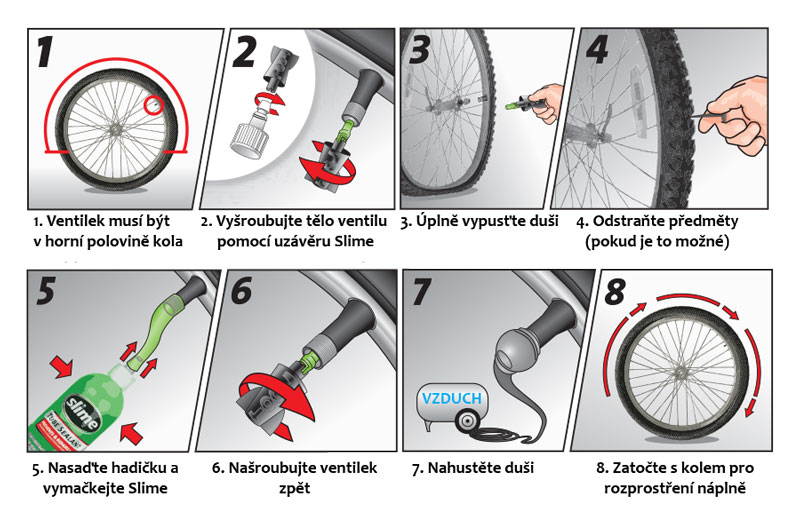 1

1. Ventilek musí být v horní polovině kola

2

2. Vyšroubujte tělo ventilu pomocí uzávěru Slime

3

3. Úplně vypusťte duši

4

4. Odstraňte předměty (pokud je to možné)

5

slime
TUBE SEALANT

5. Nasaďte hadičku a vymačkejte Slime

6

6. Našroubujte ventilek zpět

7

VZDUCH

7. Nahustěte duši

8

8. Zatočte s kolem pro rozprostření náplně