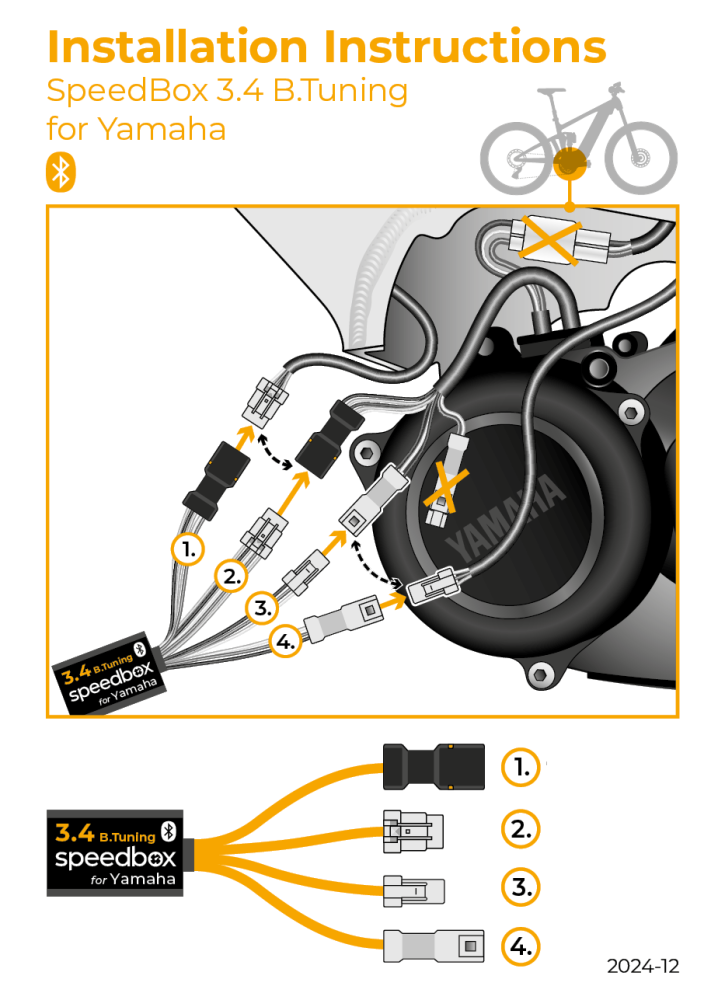 Installation Instructions
SpeedBox 3.4 B.Tuning for Yamaha

YAMAHA

1.
2.
3.
4.

3.4 B.Tuning
speedbox
for Yamaha

3.4 B.Tuning
speedbox
for Yamaha

1.
2.
3.
4.

2024-12